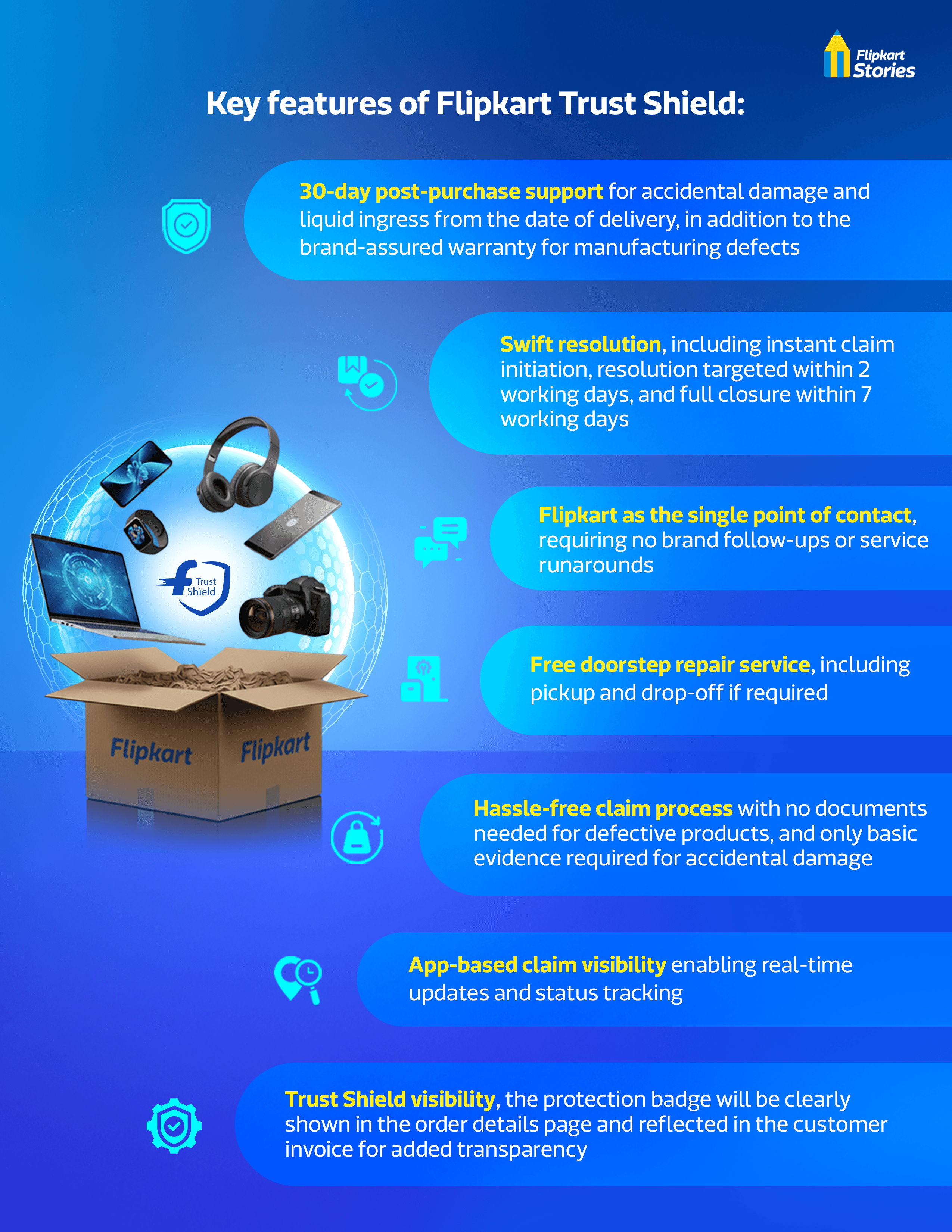 Flipkart Stories

Key features of Flipkart Trust Shield:

30-day post-purchase support for accidental damage and liquid ingress from the date of delivery, in addition to the brand-assured warranty for manufacturing defects

Swift resolution, including instant claim initiation, resolution targeted within 2 working days, and full closure within 7 working days

Flipkart as the single point of contact, requiring no brand follow-ups or service runarounds

Free doorstep repair service, including pickup and drop-off if required

Hassle-free claim process with no documents needed for defective products, and only basic evidence required for accidental damage

App-based claim visibility enabling real-time updates and status tracking

Trust Shield visibility, the protection badge will be clearly shown in the order details page and reflected in the customer invoice for added transparency

Trust Shield

Flipkart

Flipkart